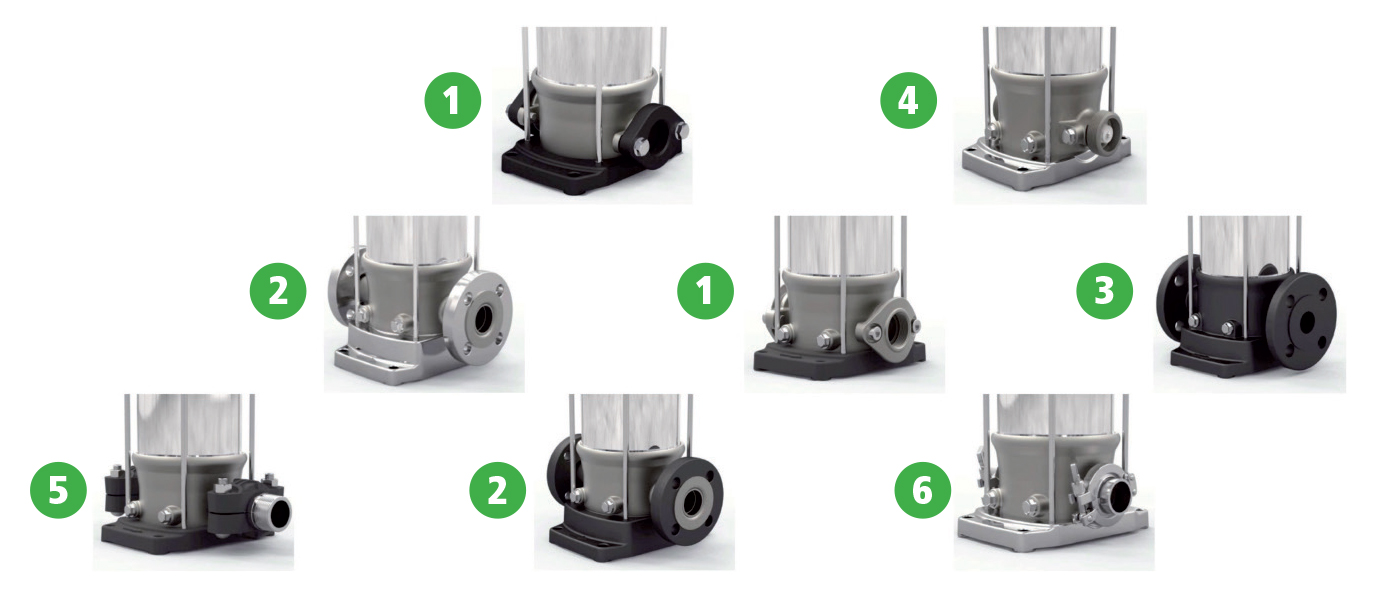 1
4
2
1
3
5
2
6